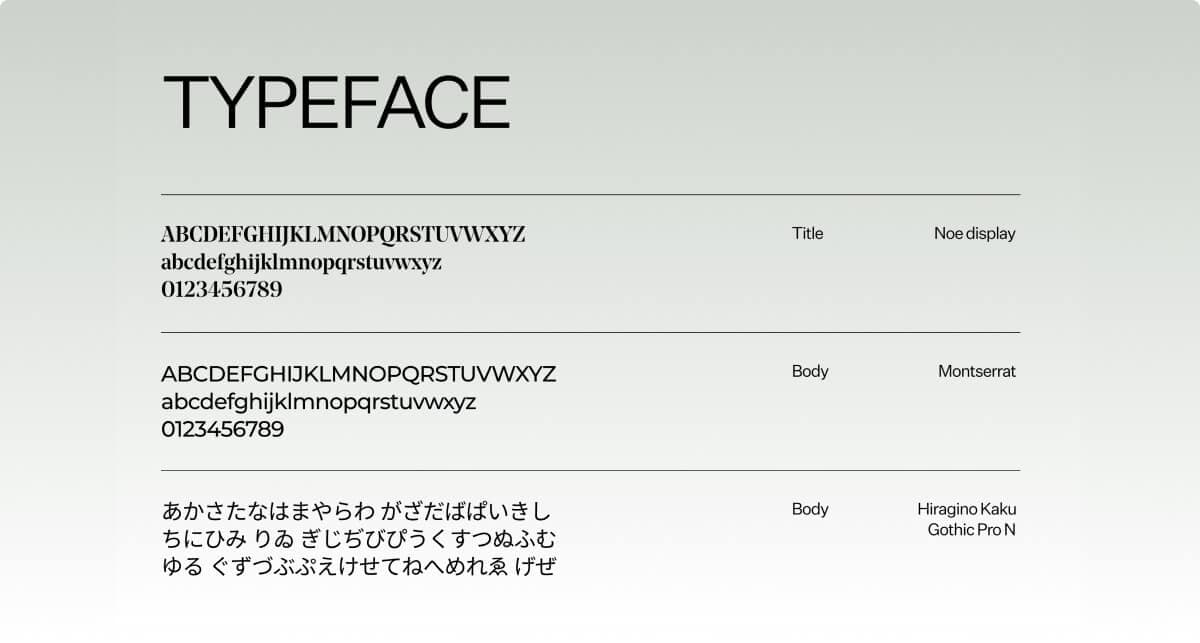 TYPEFACE

ABCDEFGHIJKLMNOPQRSTUVWXYZ
abcdefghijklmnopqrstuvwxyz
0123456789

Title

Noe display

ABCDEFGHIJKLMNOPQRSTUVWXYZ
abcdefghijklmnopqrstuvwxyz
0123456789

Body

Montserrat

あかさたなはまやらわ がざだばぱいきし
ちにひみ りゐ ぎじぢびぴうくすつぬふむ
ゆる ぐずづぶぷえけせてねへめれゑ げぜ

Body

Hiragino Kaku Gothic Pro N